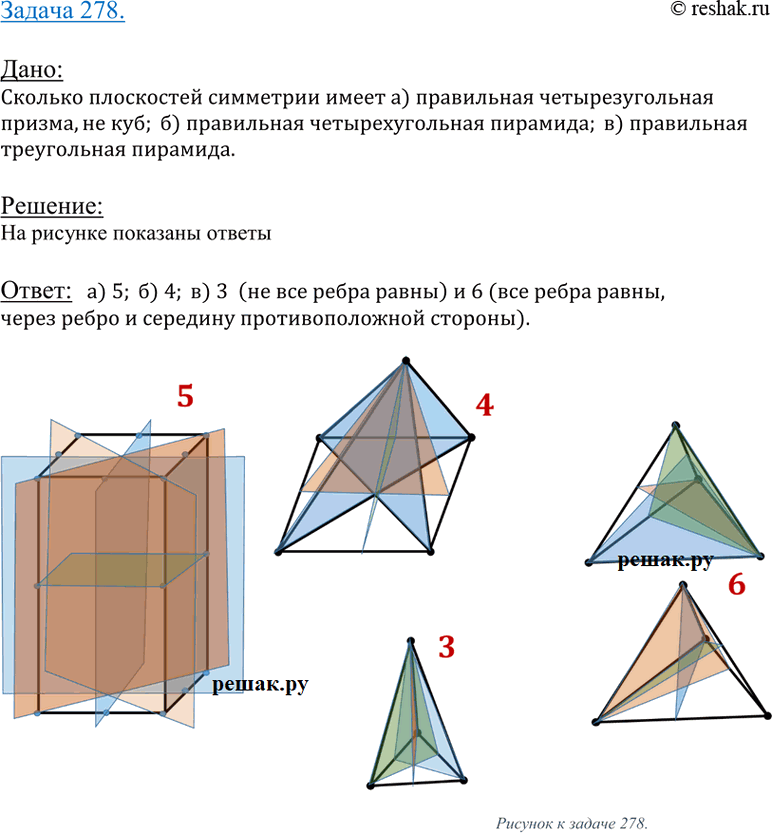 Задача 278.

© reshak.ru

Дано:
Сколько плоскостей симметрии имеет а) правильная четырезугольная призма, не куб; б) правильная четырехугольная пирамида; в) правильная треугольная пирамида.

Решение:
На рисунке показаны ответы

Ответ: а) 5; б) 4; в) 3 (не все ребра равны) и 6 (все ребра равны, через ребро и середину противоположной стороны).

5

4

решак.ру

6

3

решак.ру

Рисунок к задаче 278.